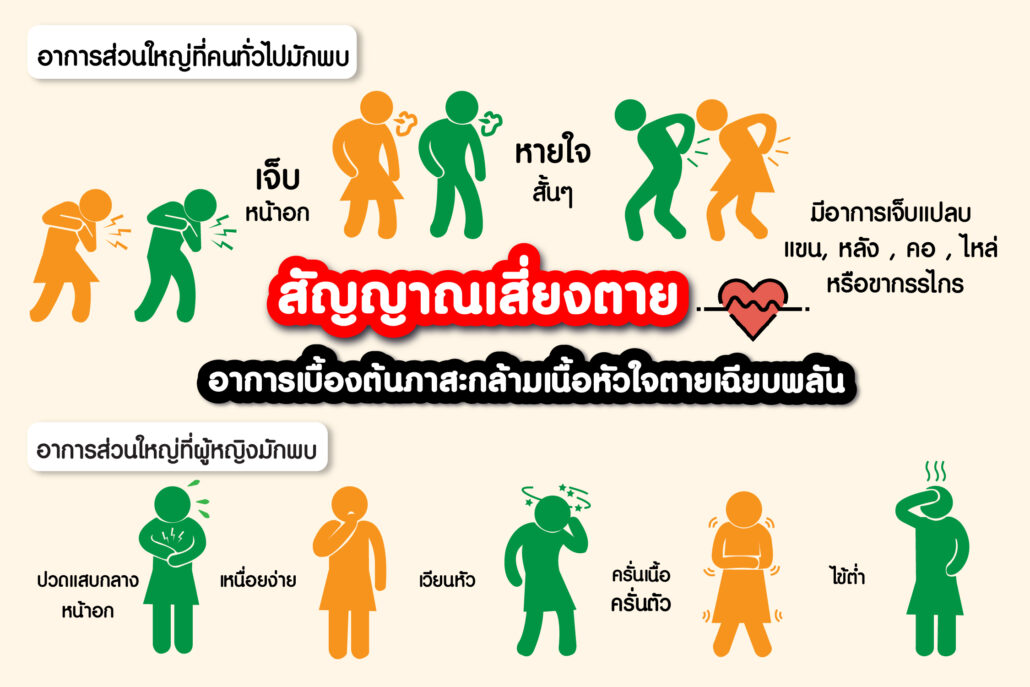 อาการส่วนใหญ่ที่คนทั่วไปมักพบ

เจ็บ
หน้าอก

หายใจ
สั้นๆ

มีอาการเจ็บแปลบ
แขน, หลัง , คอ , ไหล่
หรือขากรรไกร

สัญญาณเสี่ยงตาย

อาการเบื้องต้นภาสะกล้ามเนื้อหัวใจตายเฉียบพลัน

อาการส่วนใหญ่ที่ผู้หญิงมักพบ

ปวดแสบกลาง
หน้าอก

เหนื่อยง่าย

เวียนหัว

ครั่นเนื้อ
ครั่นตัว

ไข้ต่ำ